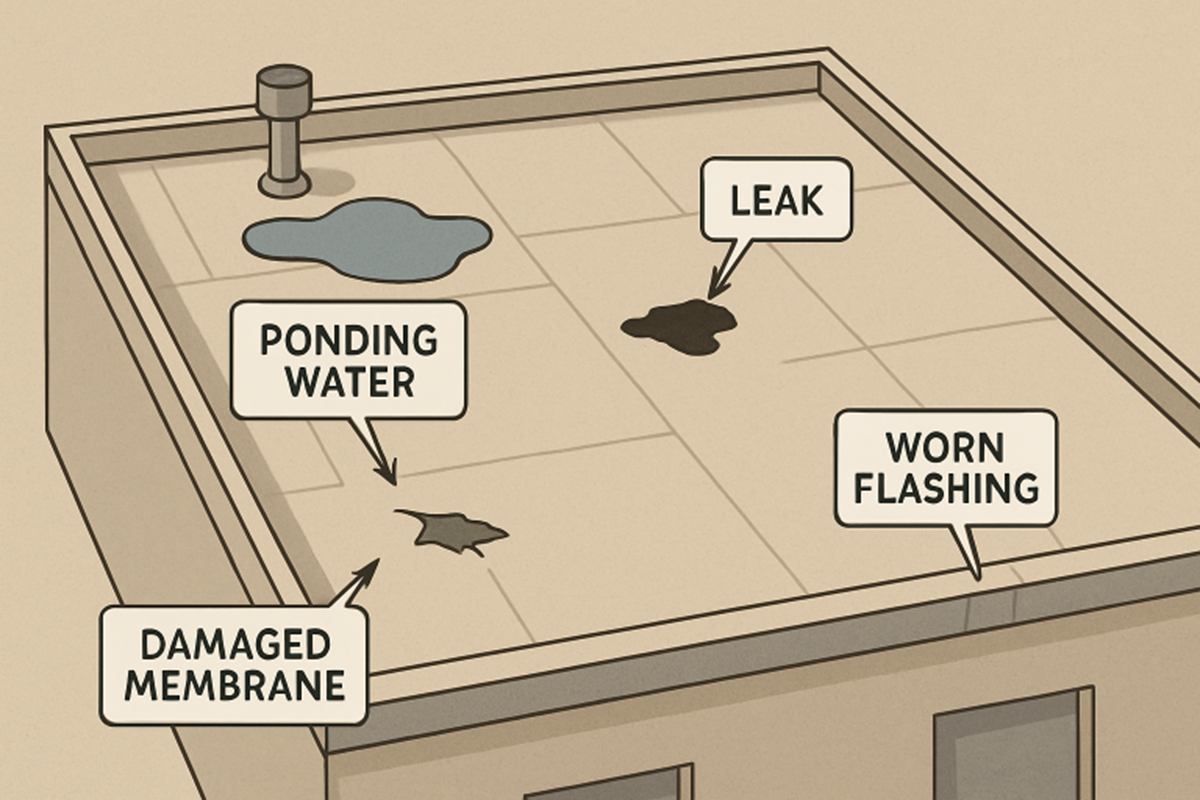 LEAK

PONDING WATER

WORN FLASHING

DAMAGED MEMBRANE